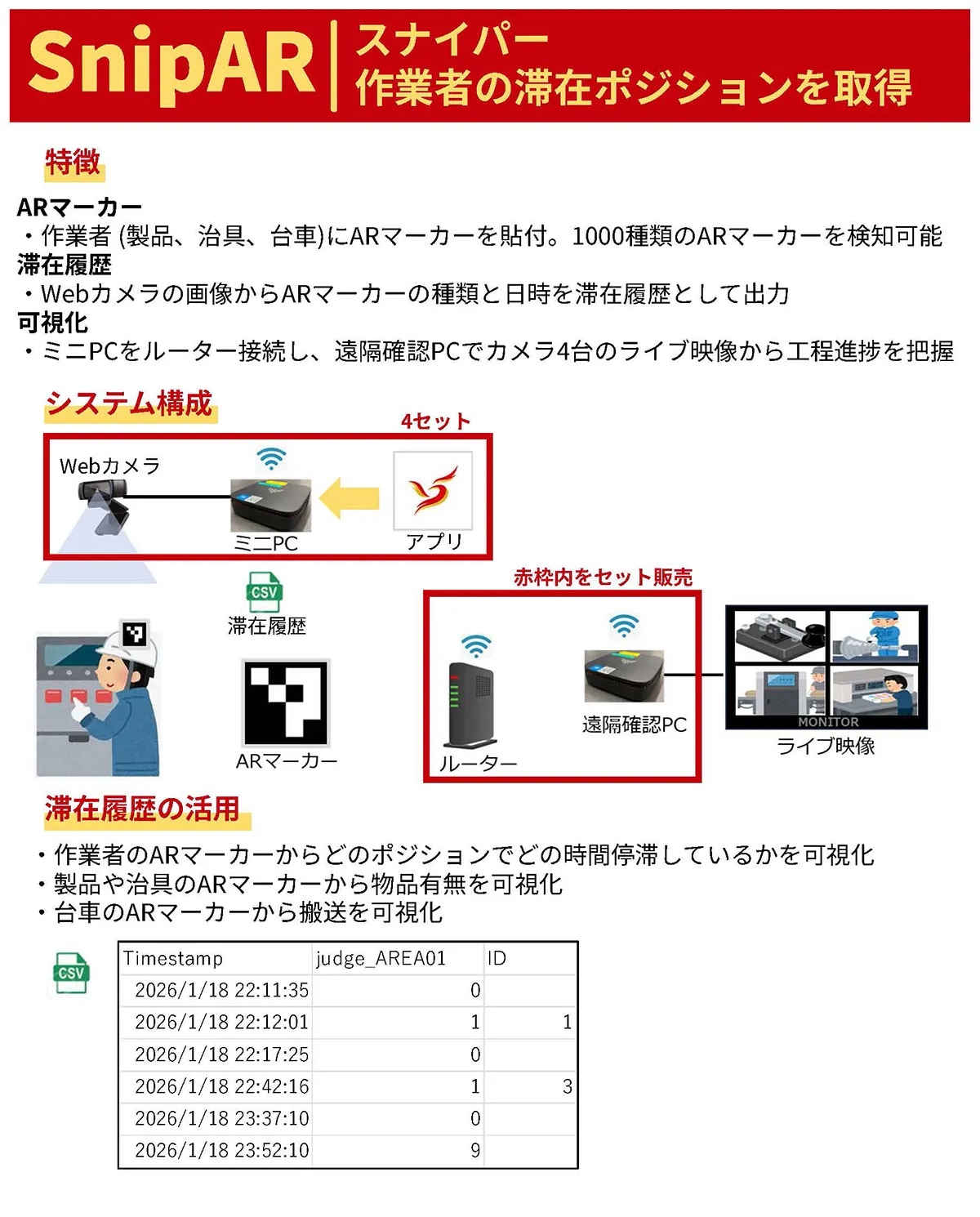 SnipAR スナイパー
作業者の滞在ポジションを取得

特徴

ARマーカー
・作業者 (製品、治具、台車)にARマーカーを貼付。1000種類のARマーカーを検知可能
滞在履歴
・Webカメラの画像からARマーカーの種類と日時を滞在履歴として出力
可視化
・ミニPCをルーター接続し、遠隔確認PCでカメラ4台のライブ映像から工程進捗を把握

システム構成

4セット
Webカメラ
ミニPC
アプリ

CSV
滞在履歴
ARマーカー

赤枠内をセット販売
ルーター
遠隔確認PC
MONITOR
ライブ映像

滞在履歴の活用

・作業者のARマーカーからどのポジションでどの時間停滞しているかを可視化
・製品や治具のARマーカーから物品有無を可視化
・台車のARマーカーから搬送を可視化

CSV

| Timestamp | judge_AREA01 | ID |
|---|---|---|
| 2026/1/18 22:11:35 | 0 | |
| 2026/1/18 22:12:01 | 1 | 1 |
| 2026/1/18 22:17:25 | 0 | |
| 2026/1/18 22:42:16 | 1 | 3 |
| 2026/1/18 23:37:10 | 0 | |
| 2026/1/18 23:52:10 | 9 | |